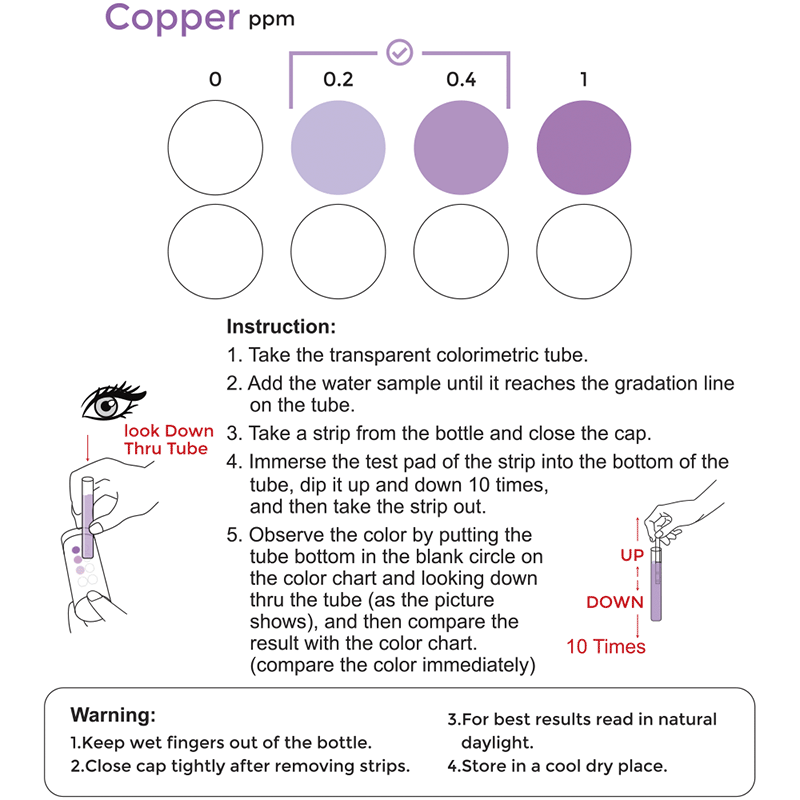 Copper ppm

0 0.2 0.4 1

Instruction:
1. Take the transparent colorimetric tube.
2. Add the water sample until it reaches the gradation line on the tube.
3. Take a strip from the bottle and close the cap.
4. Immerse the test pad of the strip into the bottom of the tube, dip it up and down 10 times, and then take the strip out.
5. Observe the color by putting the tube bottom in the blank circle on the color chart and looking down thru the tube (as the picture shows), and then compare the result with the color chart. (compare the color immediately)

look Down Thru Tube

UP
DOWN
10 Times

Warning:
1.Keep wet fingers out of the bottle.
2.Close cap tightly after removing strips.
3.For best results read in natural daylight.
4.Store in a cool dry place.